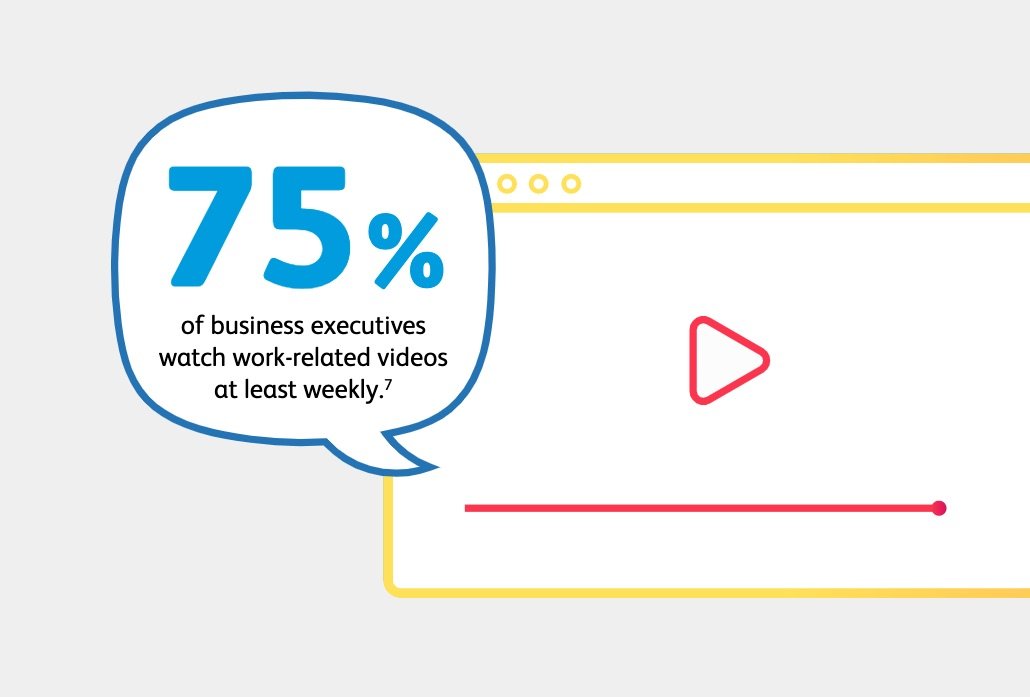 75%

of business executives watch work-related videos at least weekly.$^7$